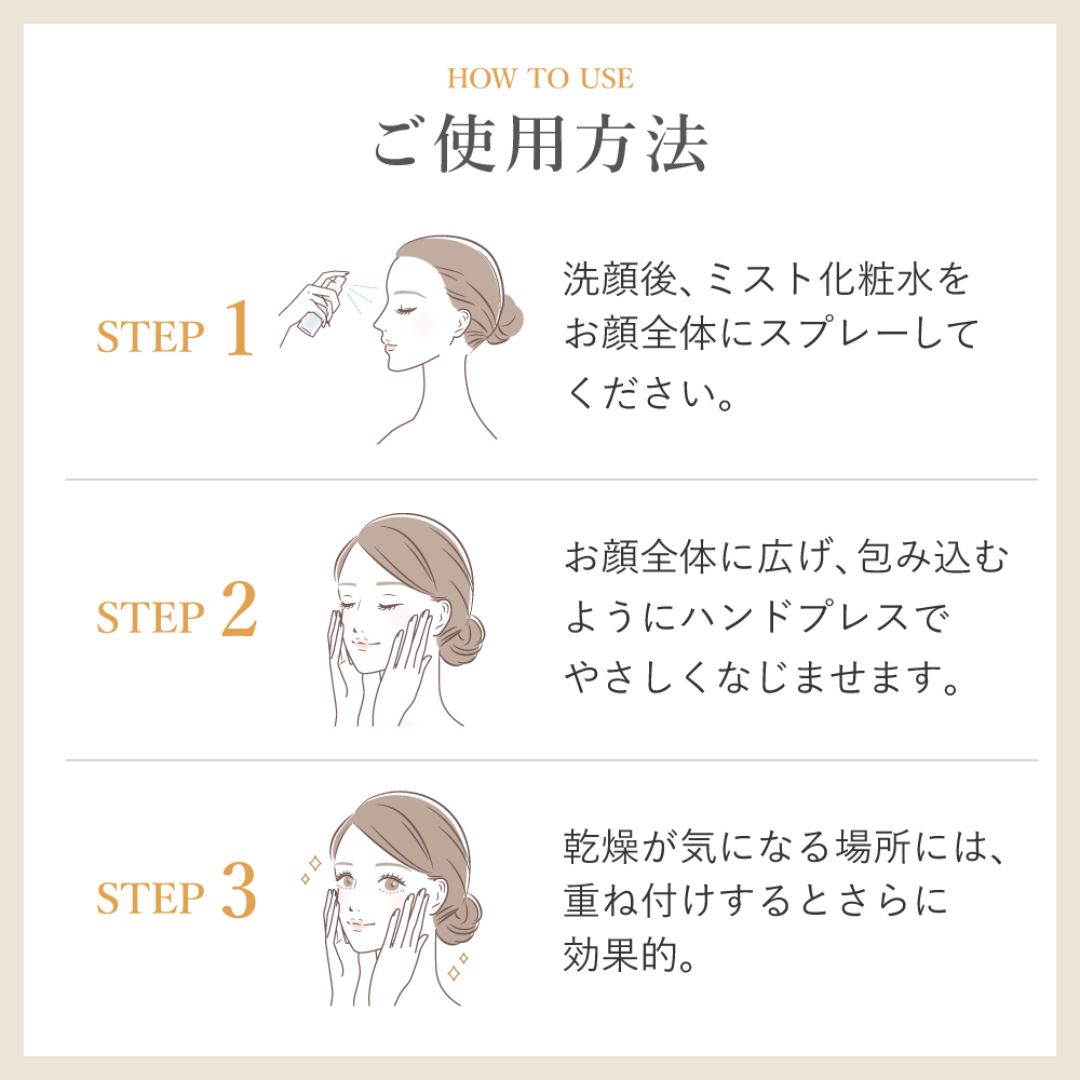 HOW TO USE

ご使用方法

STEP 1

洗顔後、ミスト化粧水をお顔全体にスプレーしてください。

STEP 2

お顔全体に広げ、包み込むようにハンドプレスでやさしくなじませます。

STEP 3

乾燥が気になる場所には、重ね付けするとさらに効果的。