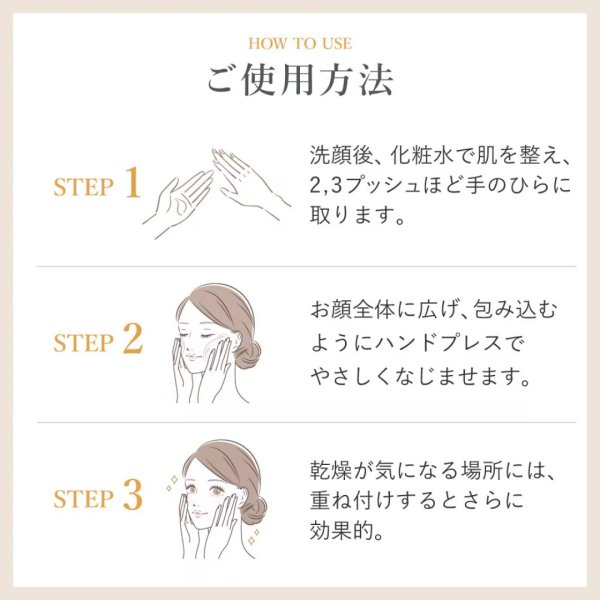 HOW TO USE
ご使用方法

STEP 1
洗顔後、化粧水で肌を整え、2,3プッシュほど手のひらに取ります。

STEP 2
お顔全体に広げ、包み込むようにハンドプレスでやさしくなじませます。

STEP 3
乾燥が気になる場所には、重ね付けするとさらに効果的。