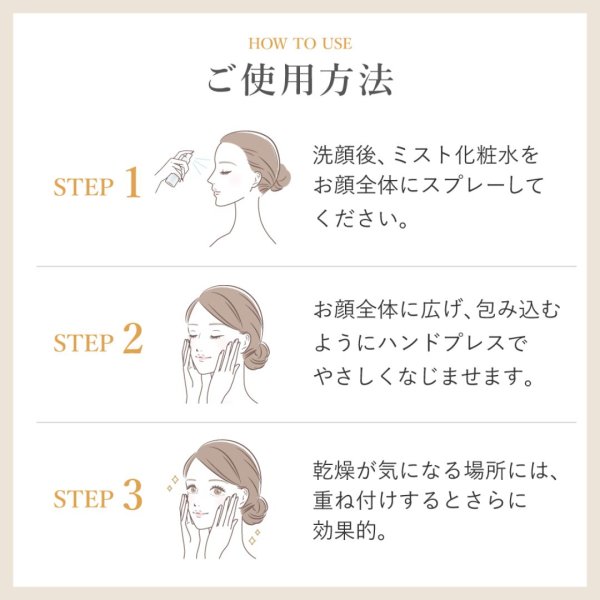 HOW TO USE

ご使用方法

STEP 1

洗顔後、ミスト化粧水をお顔全体にスプレーしてください。

STEP 2

お顔全体に広げ、包み込むようにハンドプレスでやさしくなじませます。

STEP 3

乾燥が気になる場所には、重ね付けするとさらに効果的。